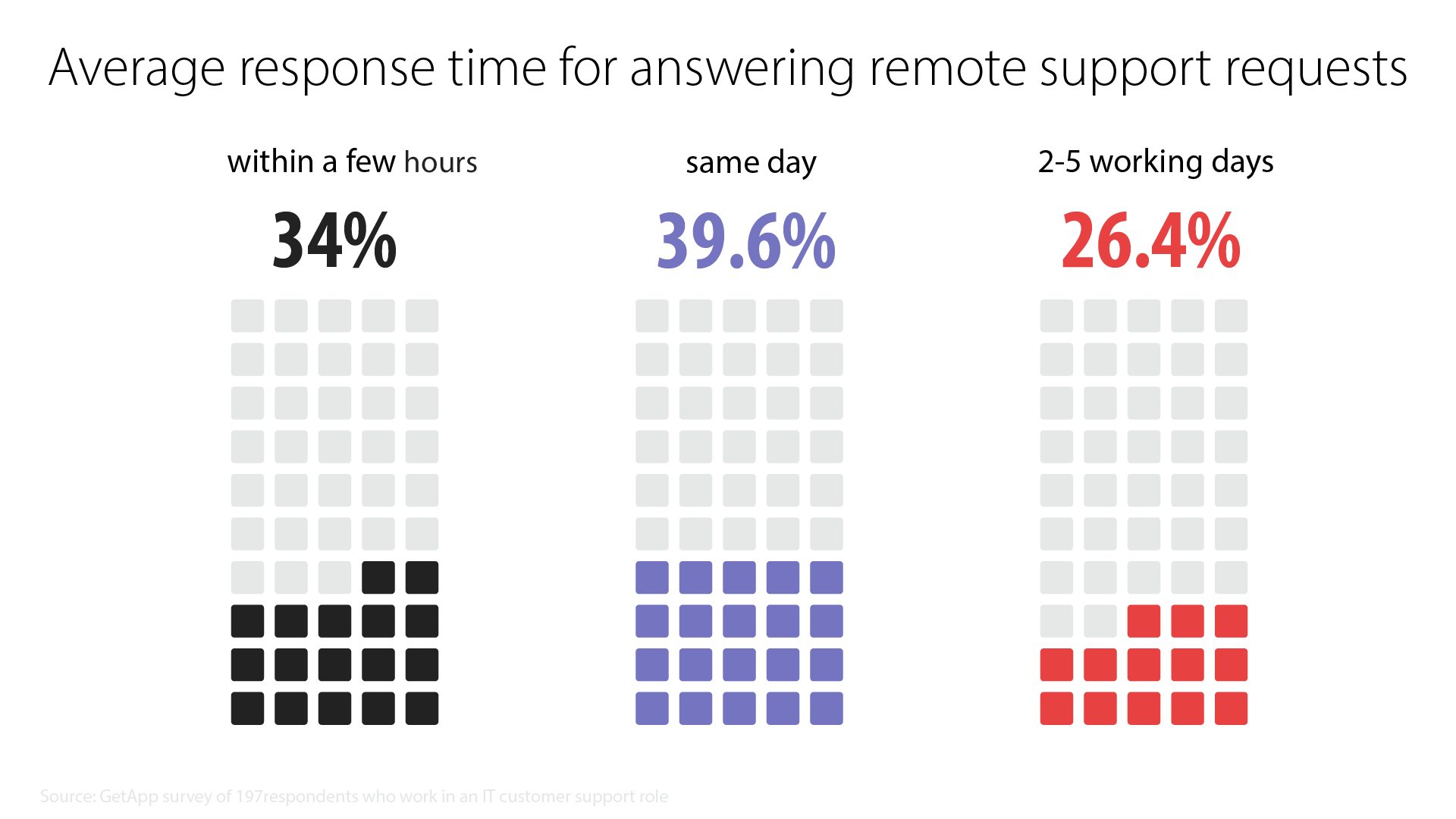 Average response time for answering remote support requests

within a few hours

34%

same day

39.6%

2-5 working days

26.4%

Source: GetApp survey of 197respondents who work in an IT customer support role