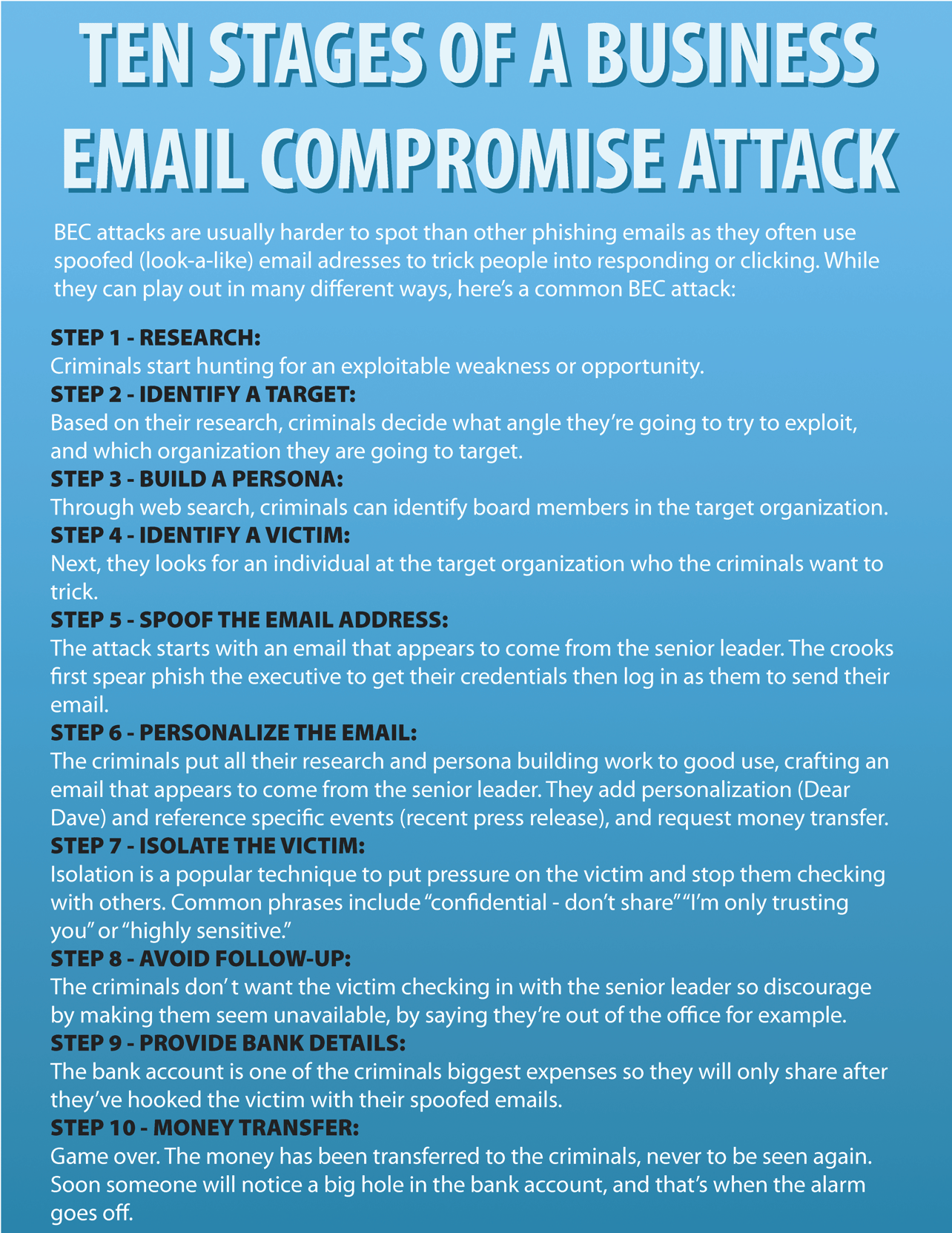 TEN STAGES OF A BUSINESS EMAIL COMPROMISE ATTACK

BEC attacks are usually harder to spot than other phishing emails as they often use spoofed (look-a-like) email adresses to trick people into responding or clicking. While they can play out in many different ways, here's a common BEC attack:

STEP 1 - RESEARCH:
Criminals start hunting for an exploitable weakness or opportunity.
STEP 2 - IDENTIFY A TARGET:
Based on their research, criminals decide what angle they're going to try to exploit, and which organization they are going to target.
STEP 3 - BUILD A PERSONA:
Through web search, criminals can identify board members in the target organization.
STEP 4 - IDENTIFY A VICTIM:
Next, they looks for an individual at the target organization who the criminals want to trick.
STEP 5 - SPOOF THE EMAIL ADDRESS:
The attack starts with an email that appears to come from the senior leader. The crooks first spear phish the executive to get their credentials then log in as them to send their email.
STEP 6 - PERSONALIZE THE EMAIL:
The criminals put all their research and persona building work to good use, crafting an email that appears to come from the senior leader. They add personalization (Dear Dave) and reference specific events (recent press release), and request money transfer.
STEP 7 - ISOLATE THE VICTIM:
Isolation is a popular technique to put pressure on the victim and stop them checking with others. Common phrases include "confidential - don't share" "I'm only trusting you" or "highly sensitive."
STEP 8 - AVOID FOLLOW-UP:
The criminals don't want the victim checking in with the senior leader so discourage by making them seem unavailable, by saying they're out of the office for example.
STEP 9 - PROVIDE BANK DETAILS:
The bank account is one of the criminals biggest expenses so they will only share after they've hooked the victim with their spoofed emails.
STEP 10 - MONEY TRANSFER:
Game over. The money has been transferred to the criminals, never to be seen again. Soon someone will notice a big hole in the bank account, and that's when the alarm goes off.